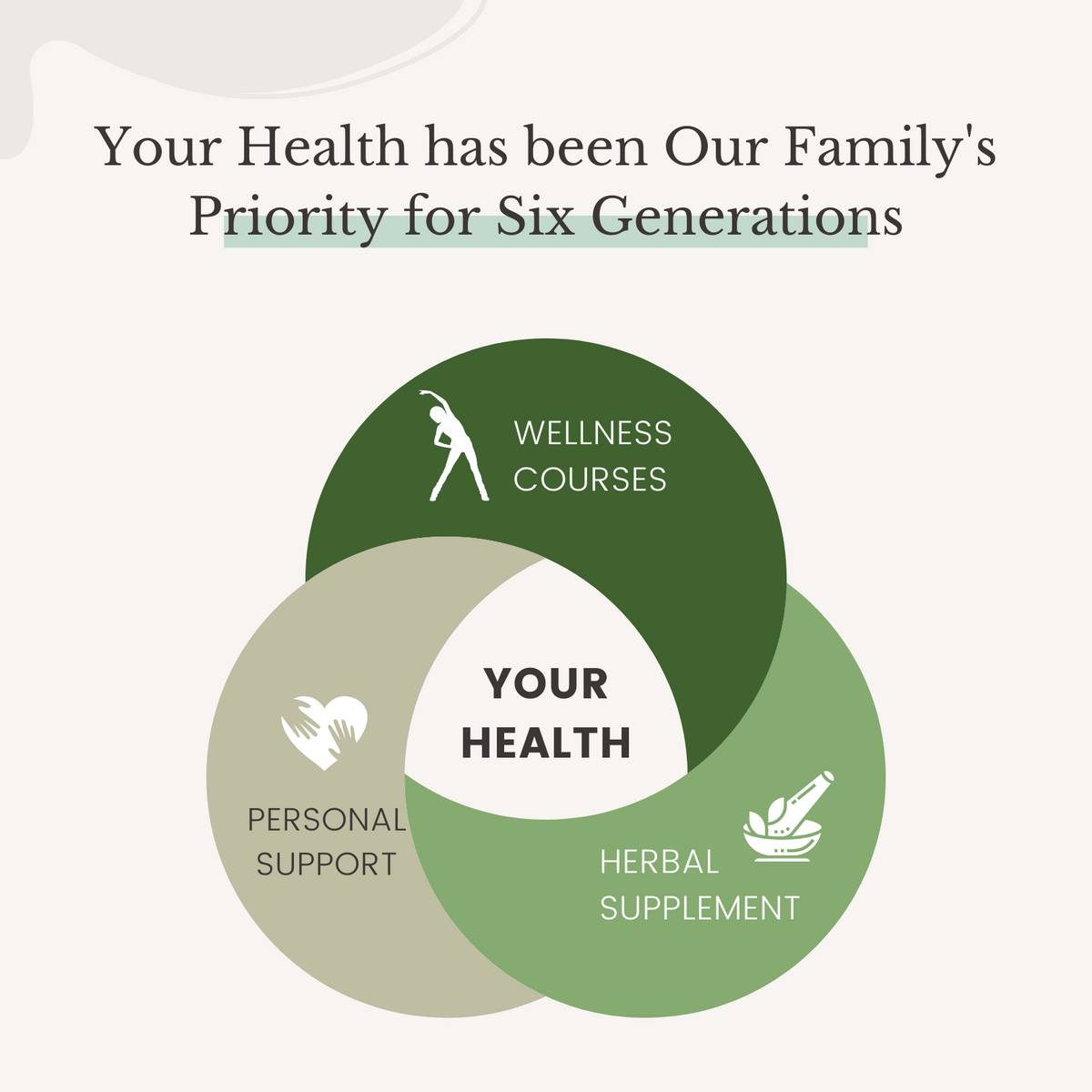 Your Health has been Our Family's Priority for Six Generations

WELLNESS COURSES

YOUR HEALTH

PERSONAL SUPPORT

HERBAL SUPPLEMENT